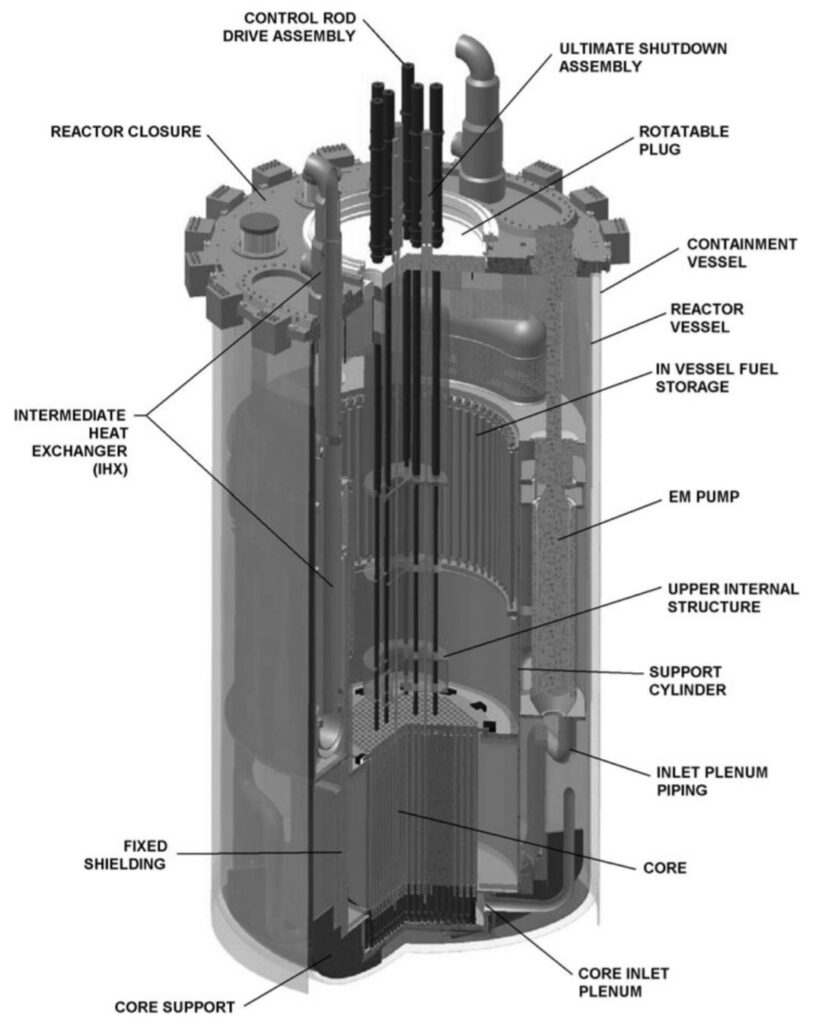 CONTROL ROD DRIVE ASSEMBLY

ULTIMATE SHUTDOWN ASSEMBLY

REACTOR CLOSURE

ROTATABLE PLUG

CONTAINMENT VESSEL

REACTOR VESSEL

IN VESSEL FUEL STORAGE

INTERMEDIATE HEAT EXCHANGER (IHX)

EM PUMP

UPPER INTERNAL STRUCTURE

SUPPORT CYLINDER

INLET PLENUM PIPING

FIXED SHIELDING

CORE

CORE INLET PLENUM

CORE SUPPORT